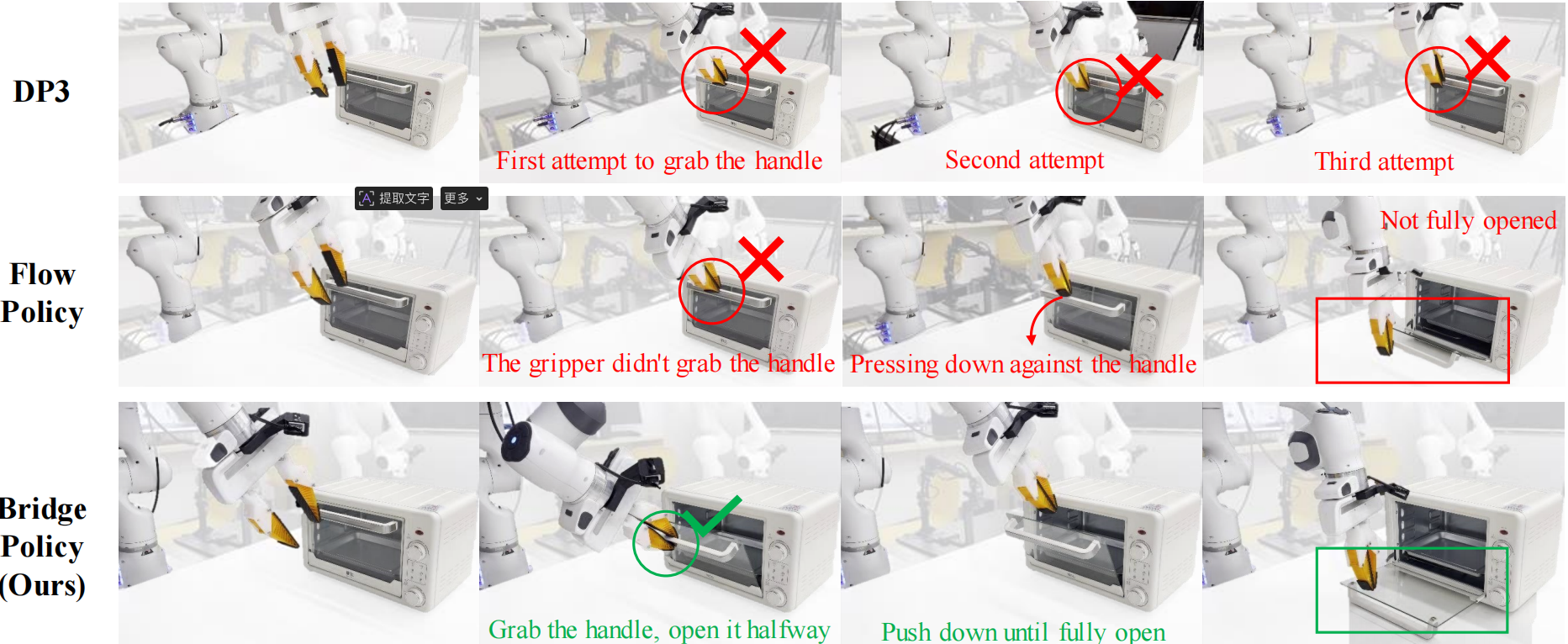 DP3

First attempt to grab the handle

Second attempt

Third attempt

提取文字 更多

Flow Policy

The gripper didn't grab the handle

Pressing down against the handle

Not fully opened

Bridge Policy (Ours)

Grab the handle, open it halfway

Push down until fully open